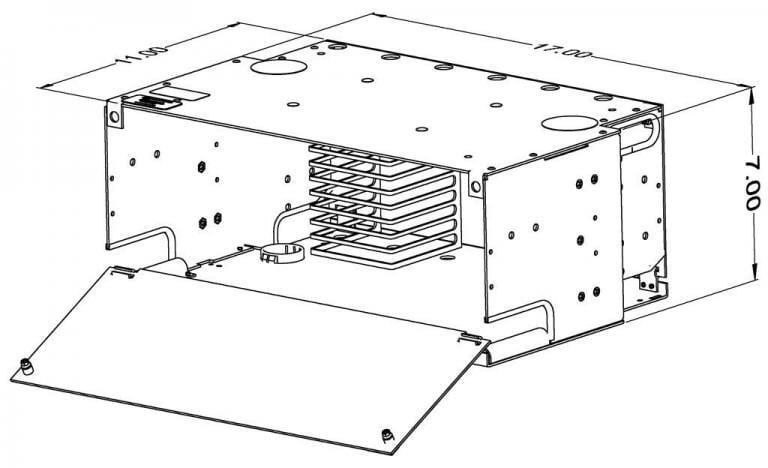 11.00

17.00

7.00